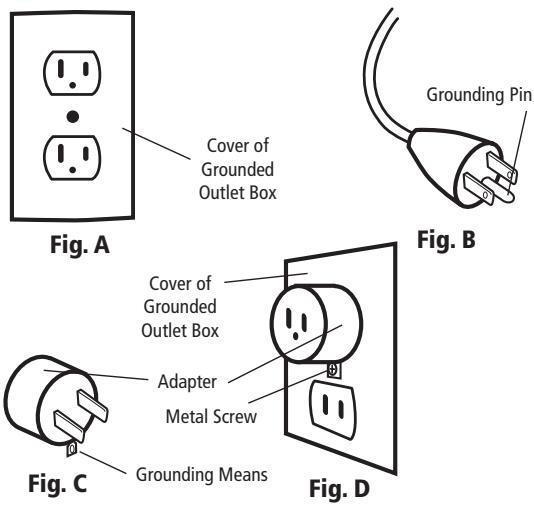 Cover of Grounded Outlet Box

Fig. A

Grounding Pin

Fig. B

Cover of Grounded Outlet Box

Adapter

Metal Screw

Grounding Means

Fig. C

Fig. D