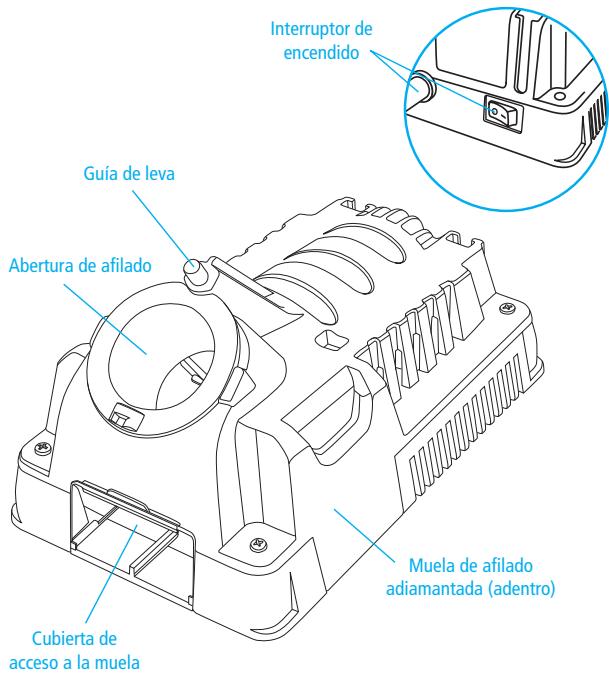 Interruptor de encendido

Guía de leva

Abertura de afilado

Muela de afilado adiamantada (adentro)

Cubierta de acceso a la muela