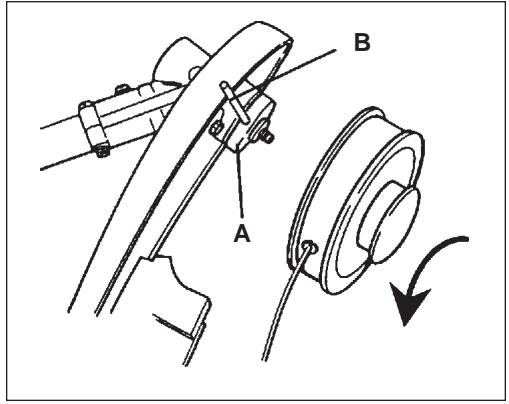 B

A