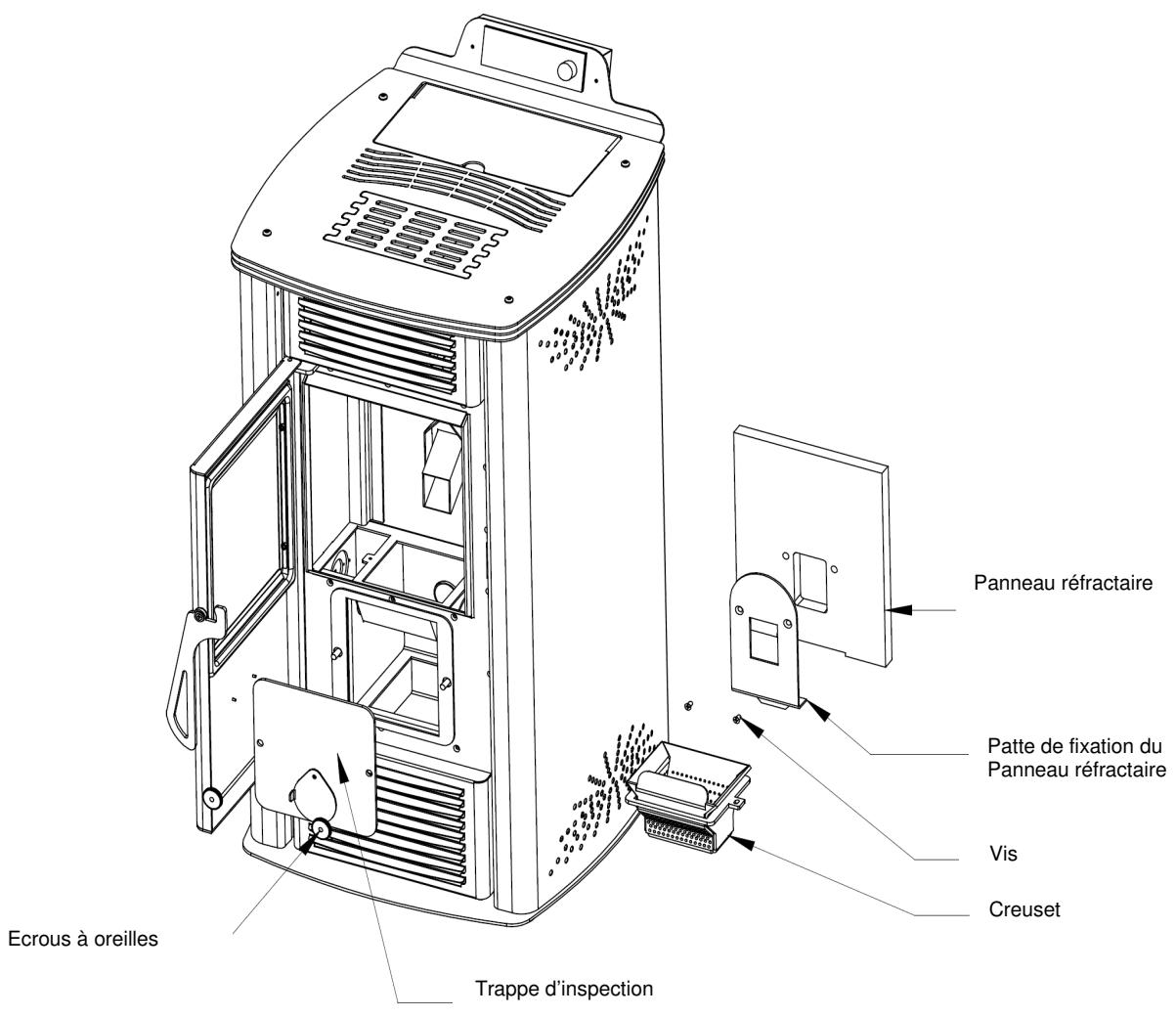 Panneau réfractaire

Patte de fixation du Panneau réfractaire

Vis

Creuset

Ecrous à oreilles

Trappe d'inspection