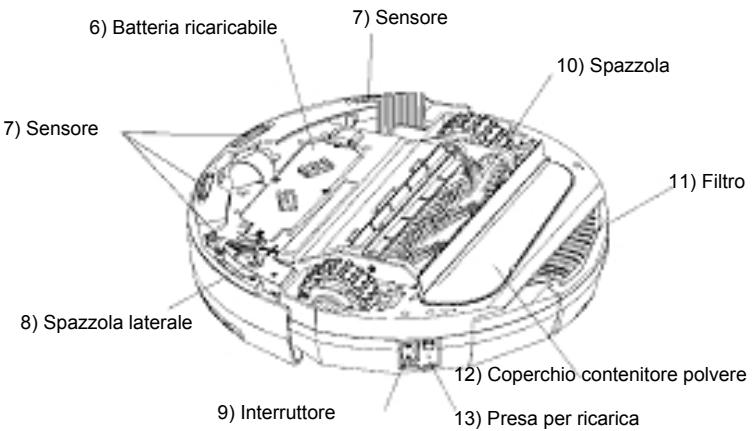 6) Batteria ricaricabile

7) Sensore

10) Spazzola

7) Sensore

11) Filtro

8) Spazzola laterale

12) Coperchio contenitore polvere

9) Interruttore

13) Presa per ricarica