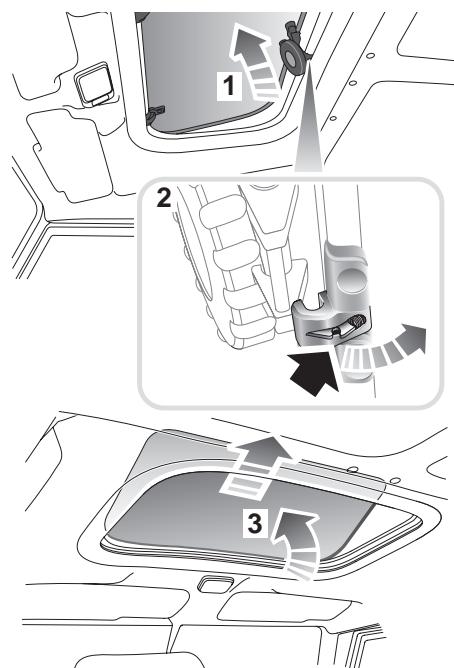 1

2

3