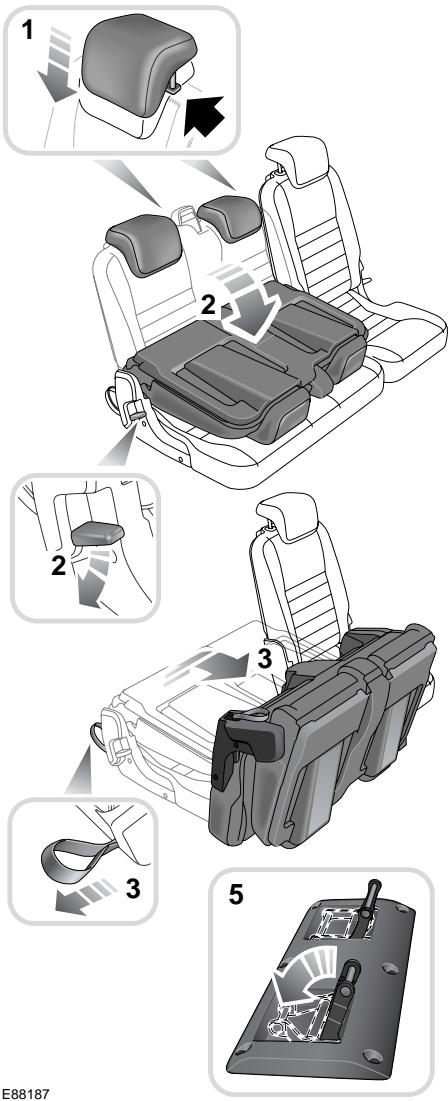 1

2

2

3

3

5

E88187