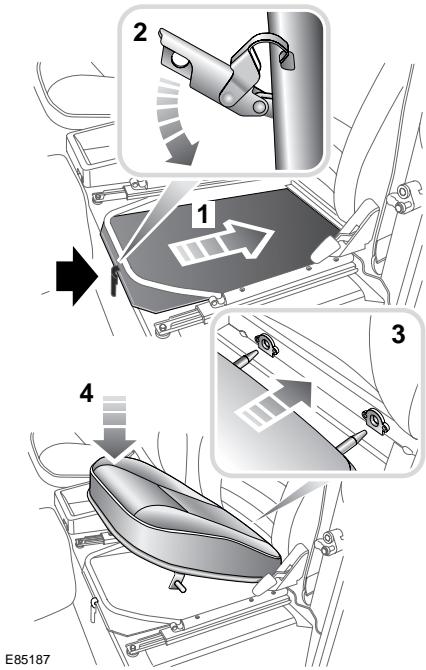 2

1

3

4

E85187