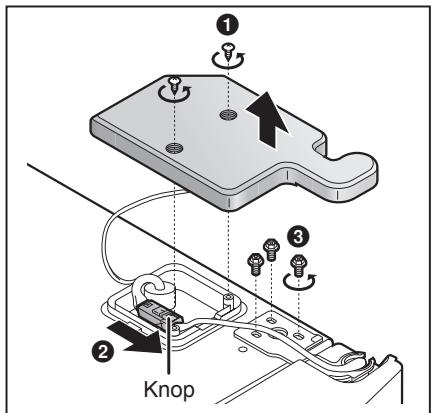 1

3

2

Knop