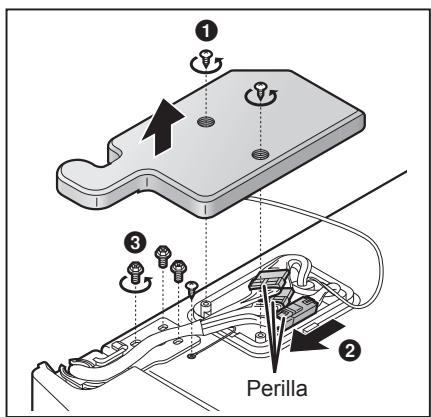 1

3

2

Perilla