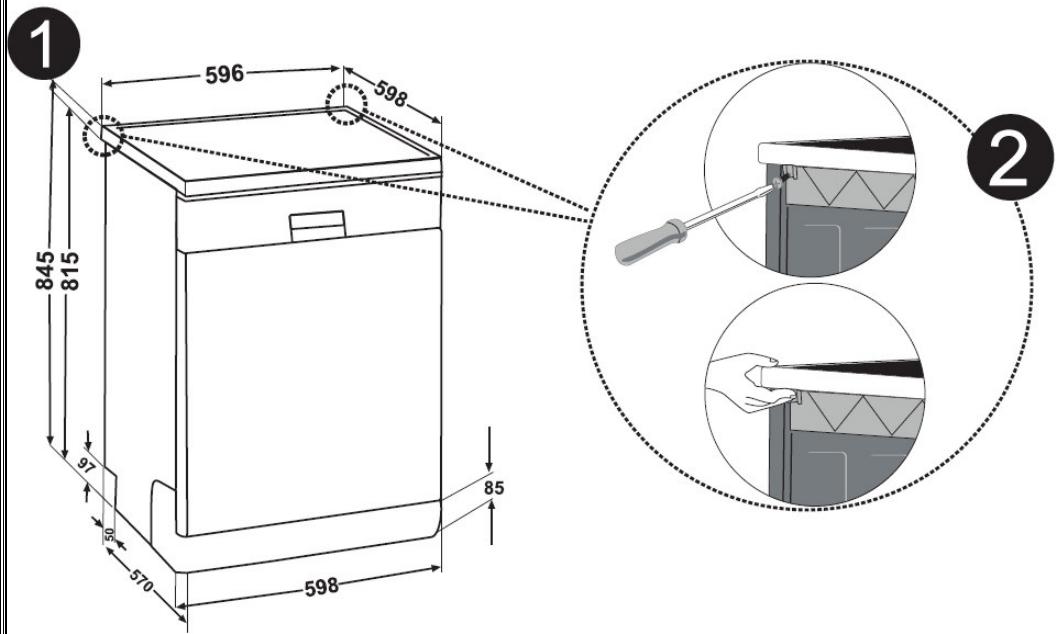 1
596
598
845
815
97
50
570
598
85
2