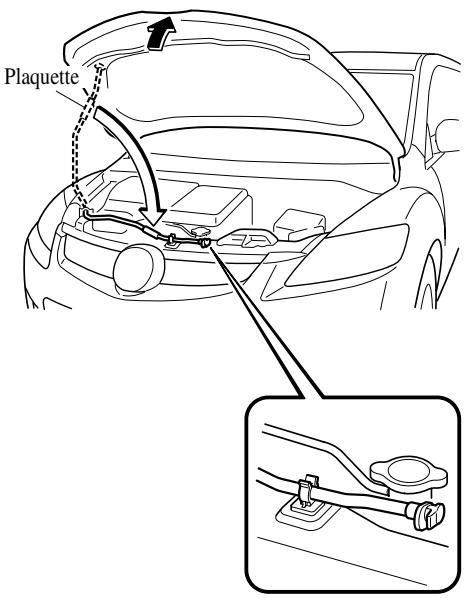 Plaquette