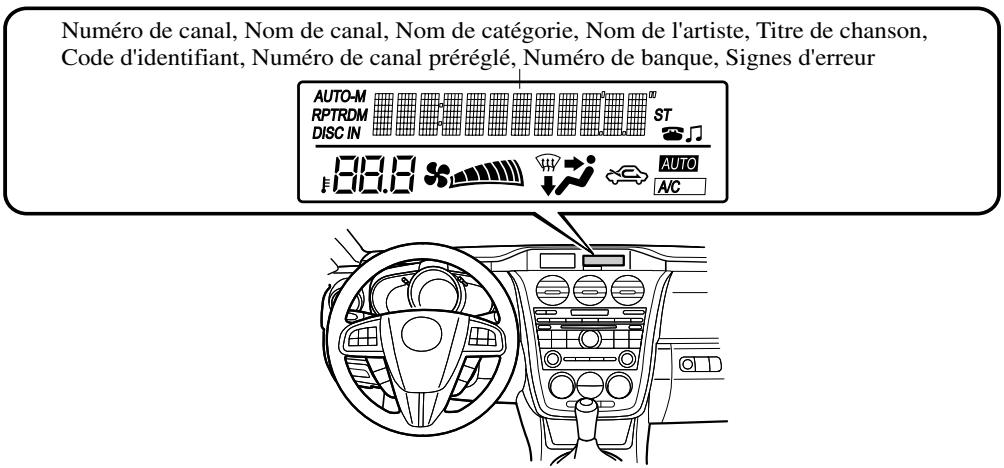 Numéro de canal, Nom de canal, Nom de catégorie, Nom de l'artiste, Titre de chanson, Code d'identifiant, Numéro de canal préréglé, Numéro de banque, Signes d'erreur

AUTO-M
RPTRDM
DISC IN
ST
88.8
AUTO
A/C