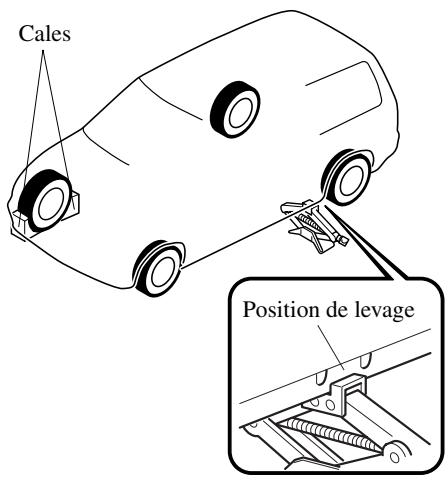 Cales

Position de levage