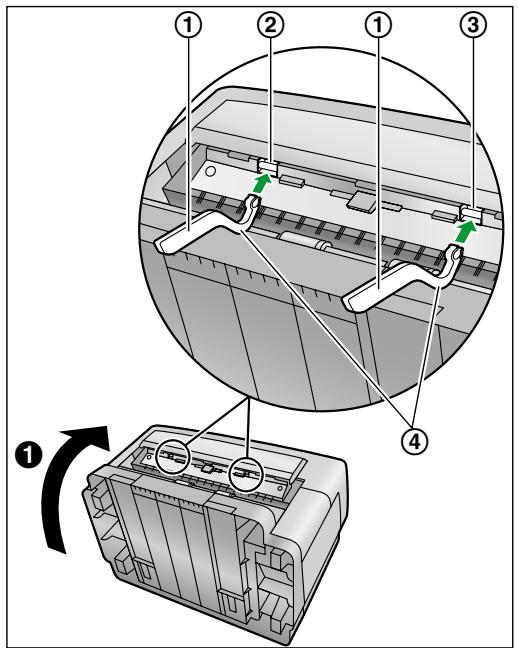 ①
②
①
③
④
❶