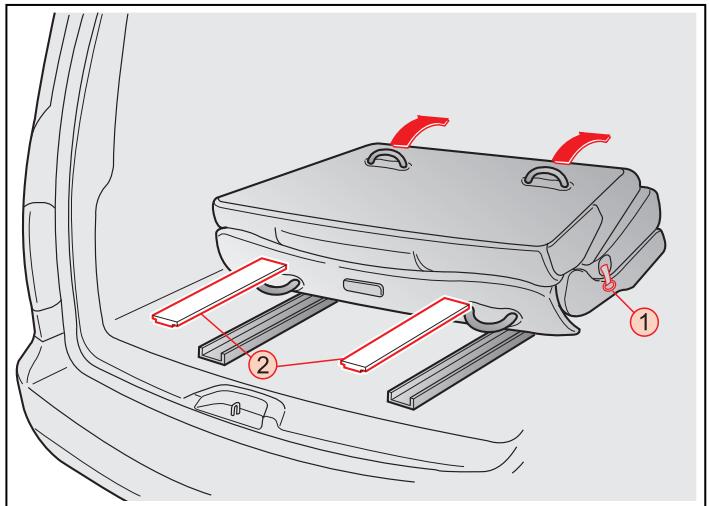 1
2