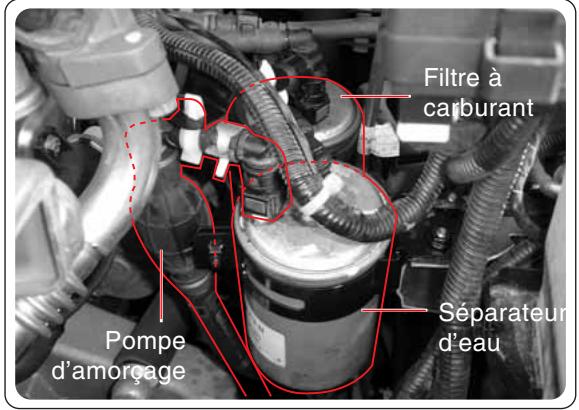 Filtre à carburant

Séparateur d'eau

Pompe d'amorçage