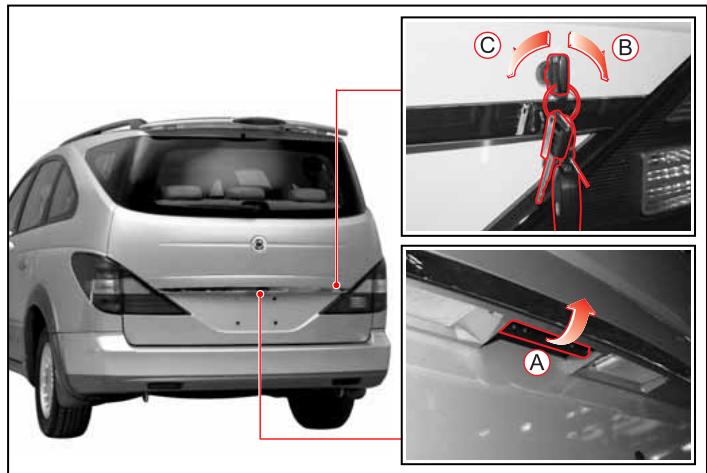 C
B
A