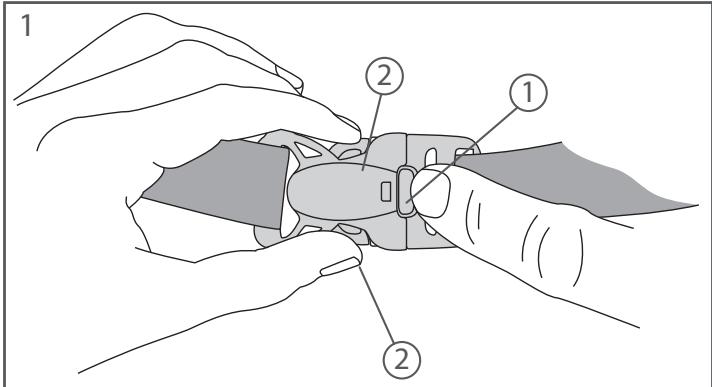 1

2

1

2