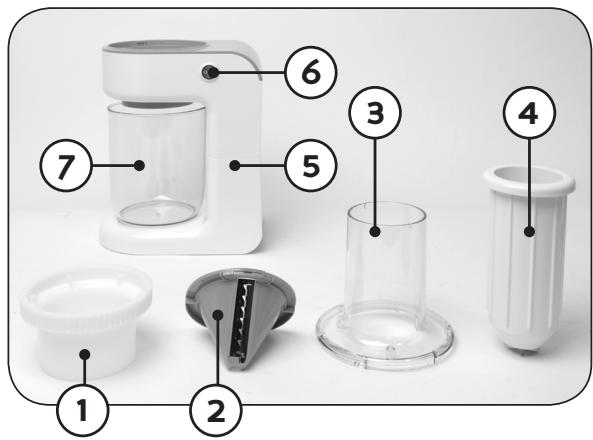 6
3
4
7
5
1
2