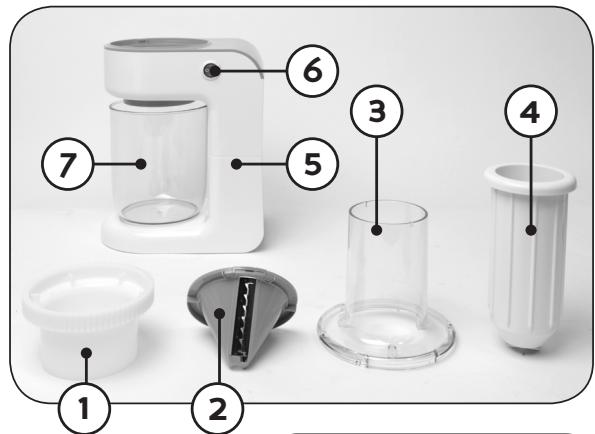 6
3
4
7
5
1
2