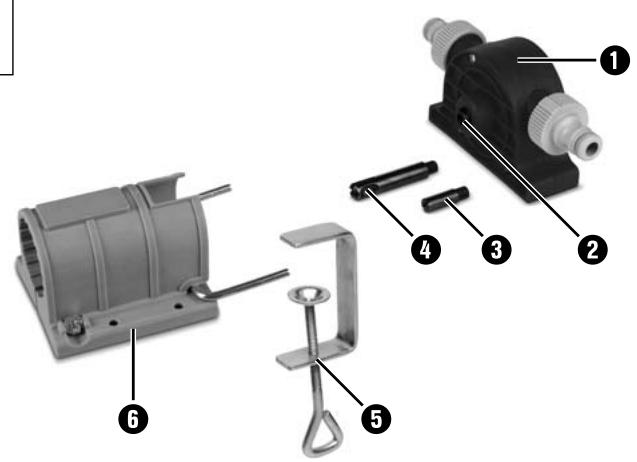 1
2
3
4
5
6