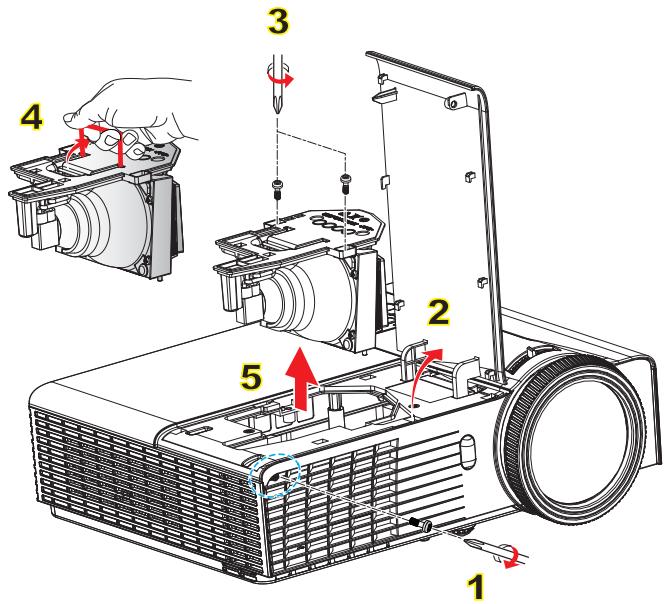 3
4
2
5
1