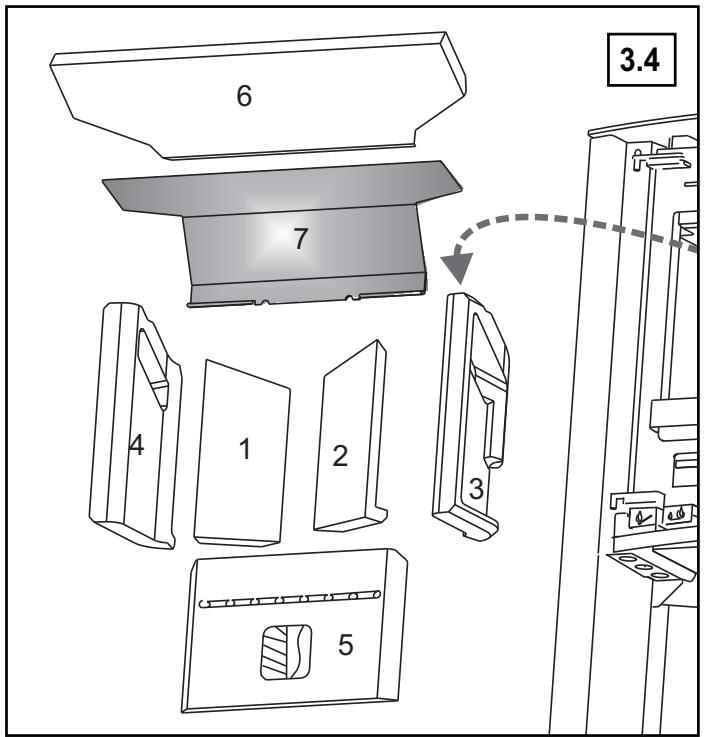 3.4

6

7

4

1

2

3

5