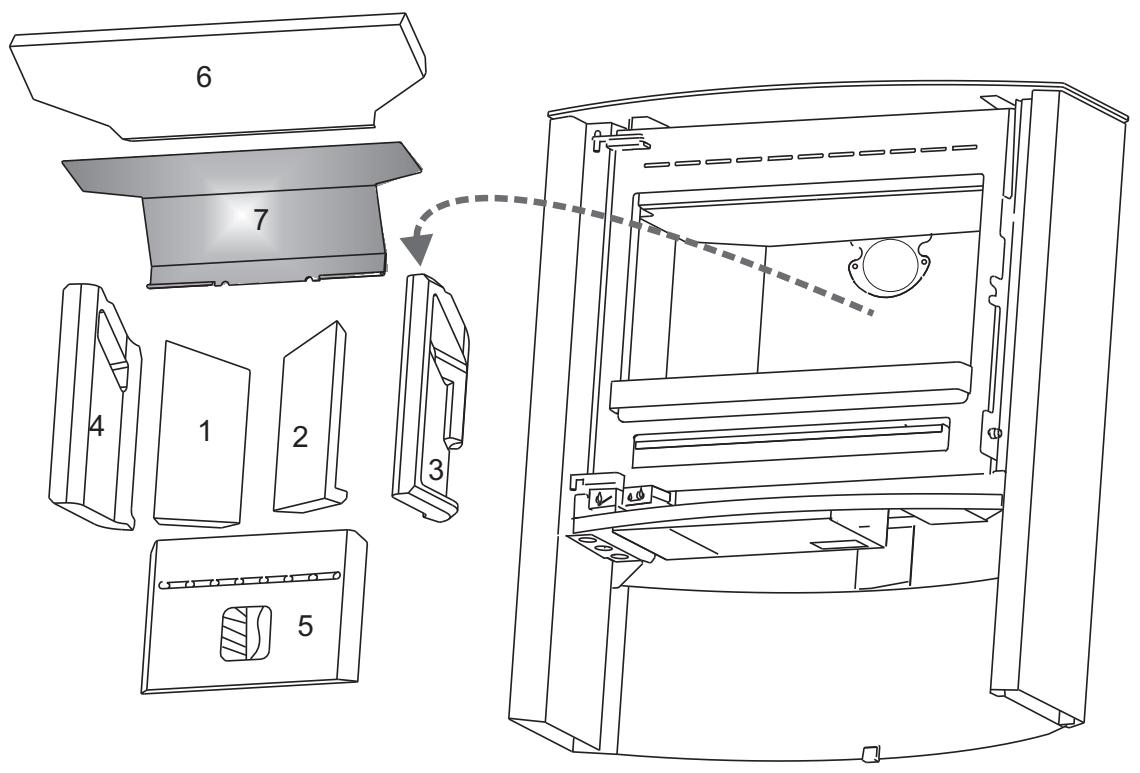 6
7
4
1
2
3
5