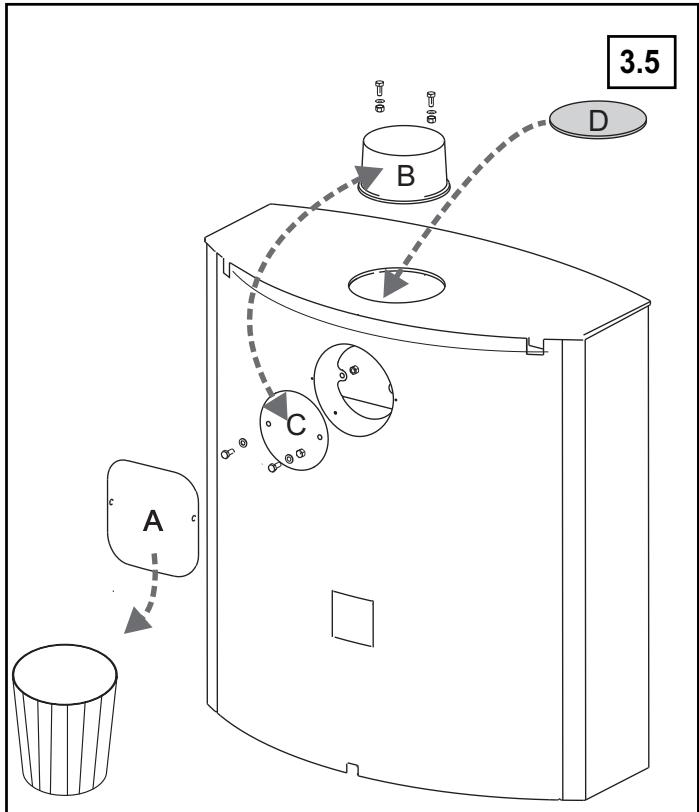 3.5

D

B

C

A