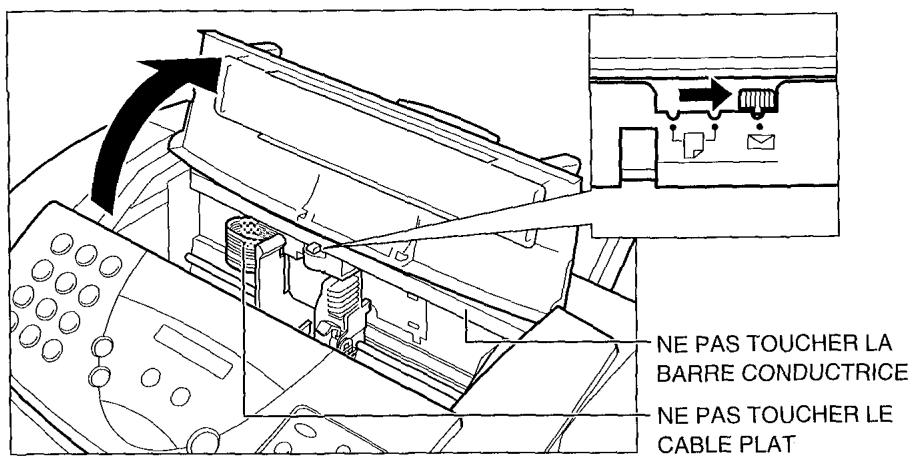 NE PAS TOUCHER LA BARRE CONDUCTRICE

NE PAS TOUCHER LE CABLE PLAT