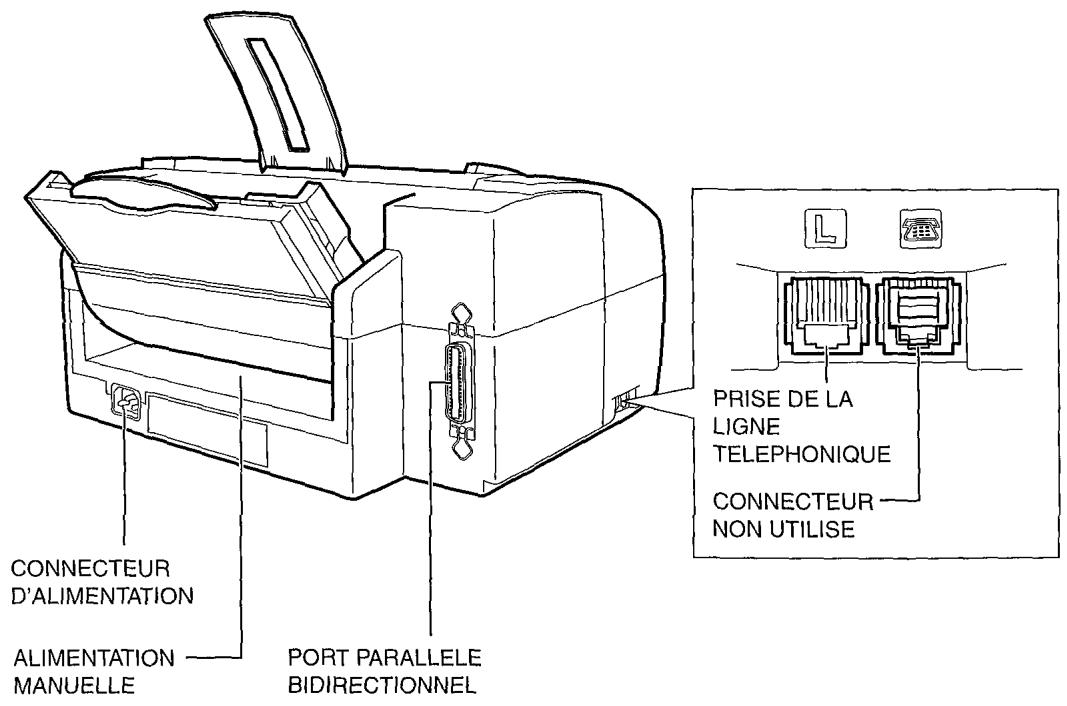 L

PRISE DE LA LIGNE TELEPHONIQUE

CONNECTEUR NON UTILISE

CONNECTEUR D'ALIMENTATION

ALIMENTATION MANUELLE

PORT PARALLELE BIDIRECTIONNEL