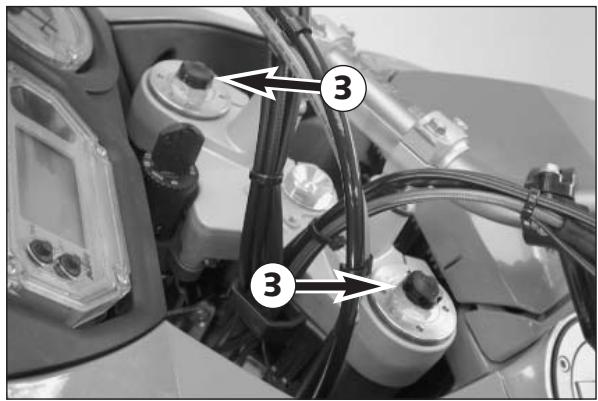 3

3