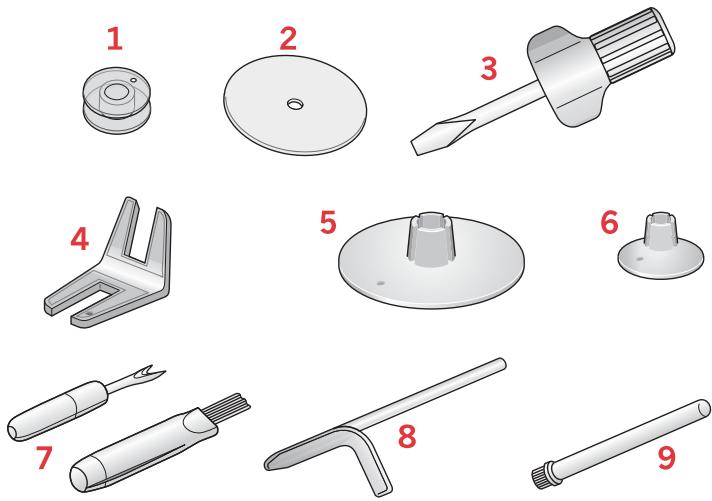 1
2
3
4
5
6
7
8
9