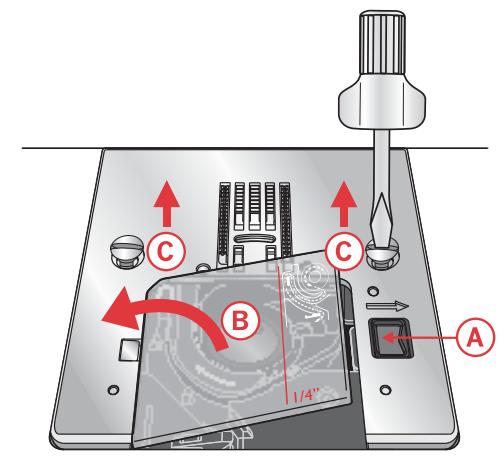 C
C
B
A
1/4"