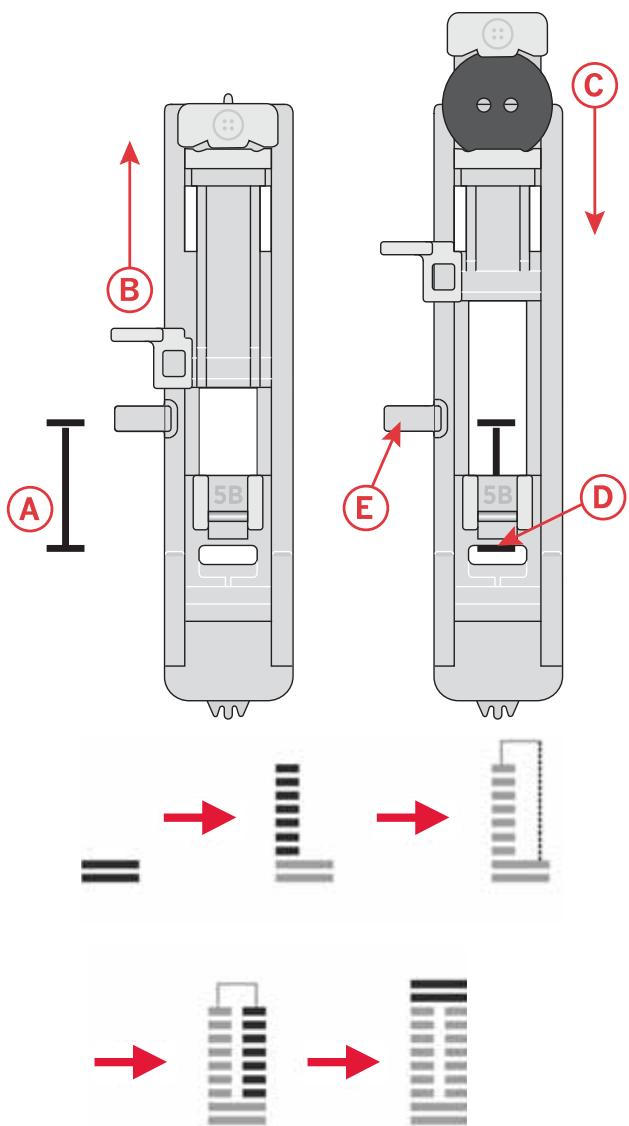 B
A
5B
C
E
5B
D