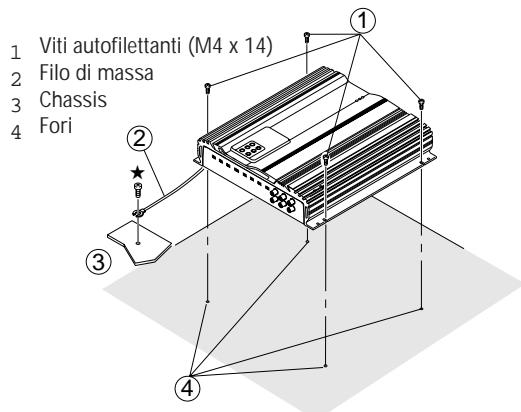 1 Viti autofilettanti (M4 x 14)
2 Filo di massa
3 Chassis
4 Fori

1
2
★
3
4