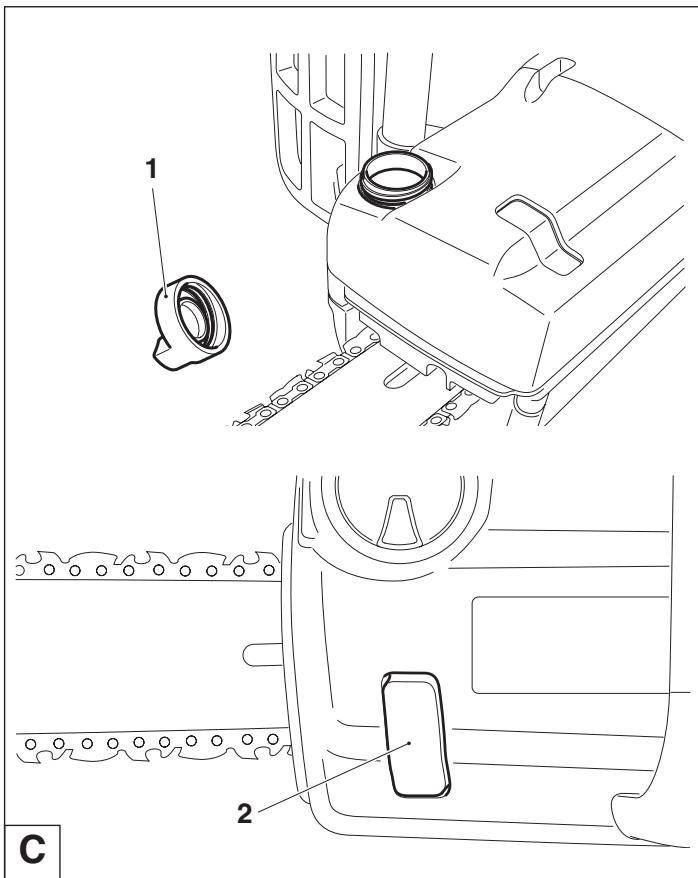 1

2

C