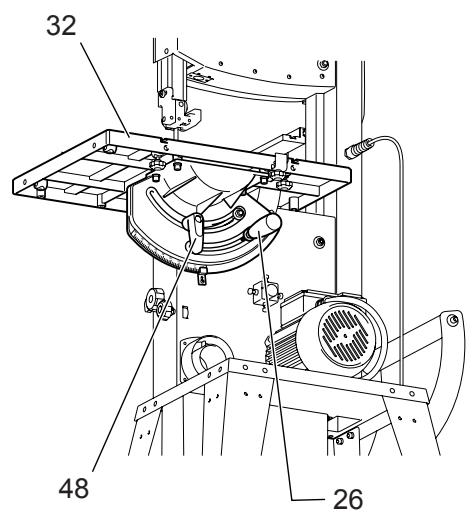 32

48

26