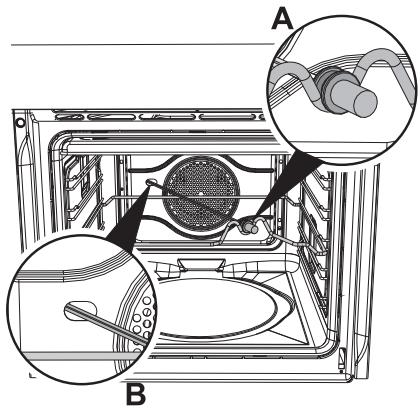 A

B