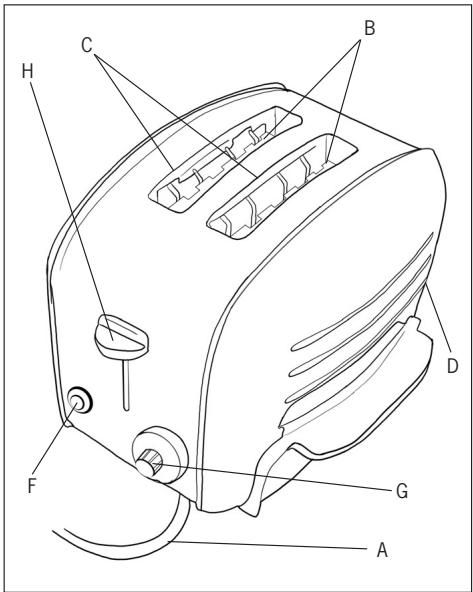 C
B
H
D
F
G
A