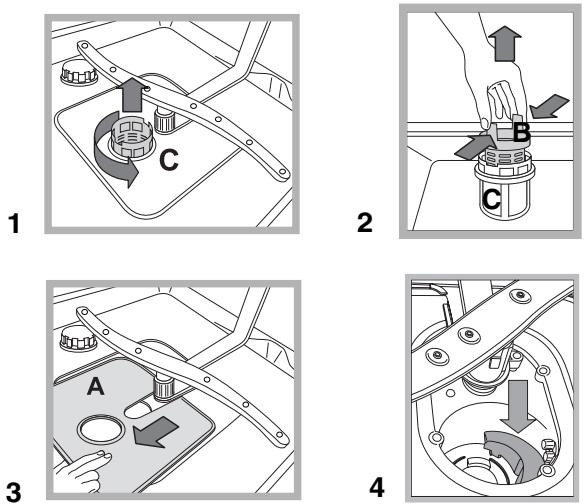 C
1
B
C
2
A
3
4