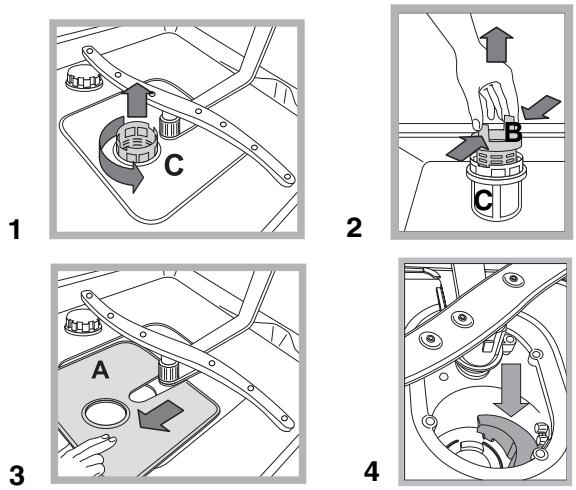 C
1

B
C
2

A
3

4