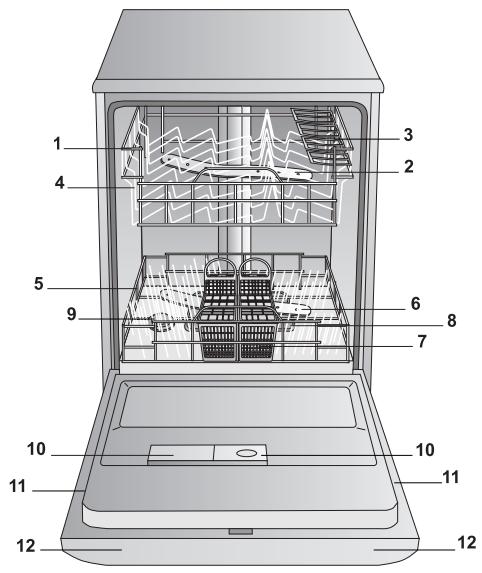 1
3
2
4
5
6
9
8
7
10
10
11
11
12
12