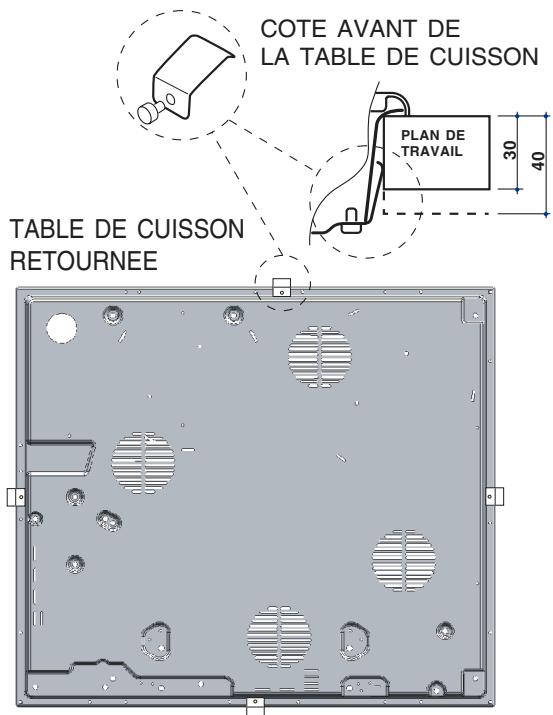 COTE AVANT DE
LA TABLE DE CUISSON

PLAN DE
TRAVAIL

30

40

TABLE DE CUISSON
RETOURNEE