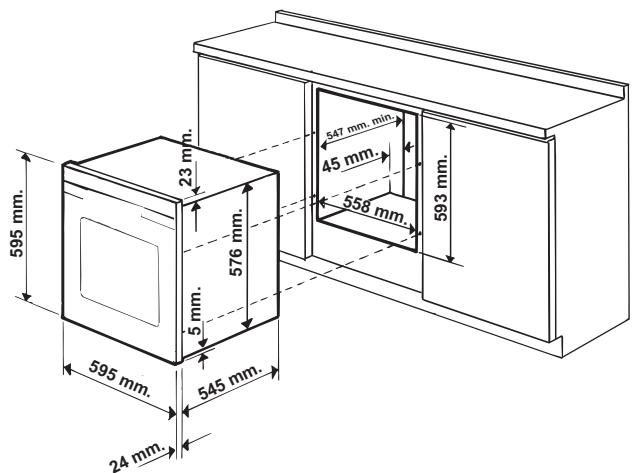 595 mm.
23 mm.
576 mm.
5 mm.
595 mm.
545 mm.
24 mm.
547 mm. min.
45 mm.
558 mm.
593 mm.