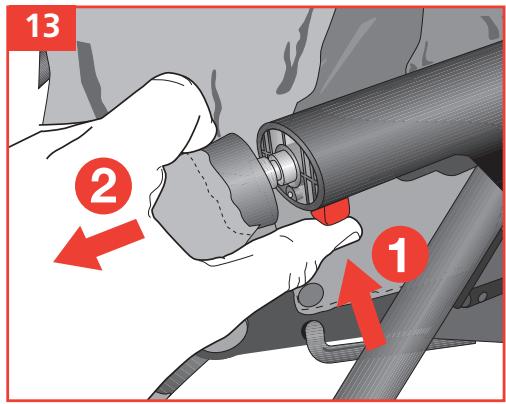 13

2

1