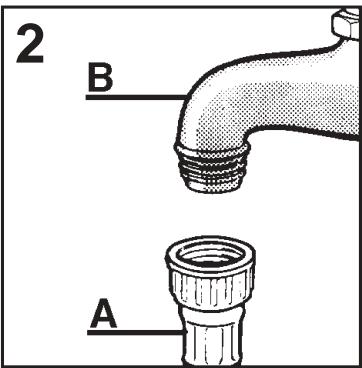 2

B

A