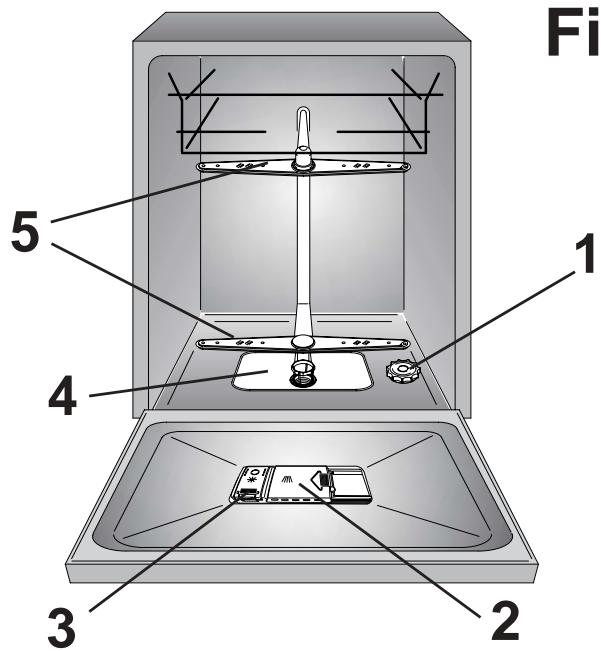 Fi

5

1

4

3

2