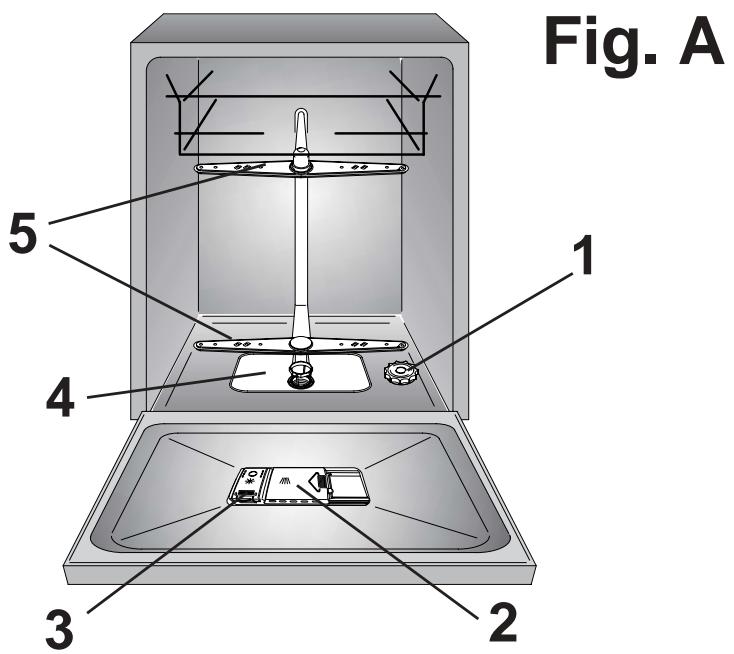 Fig. A

5

1

4

3

2