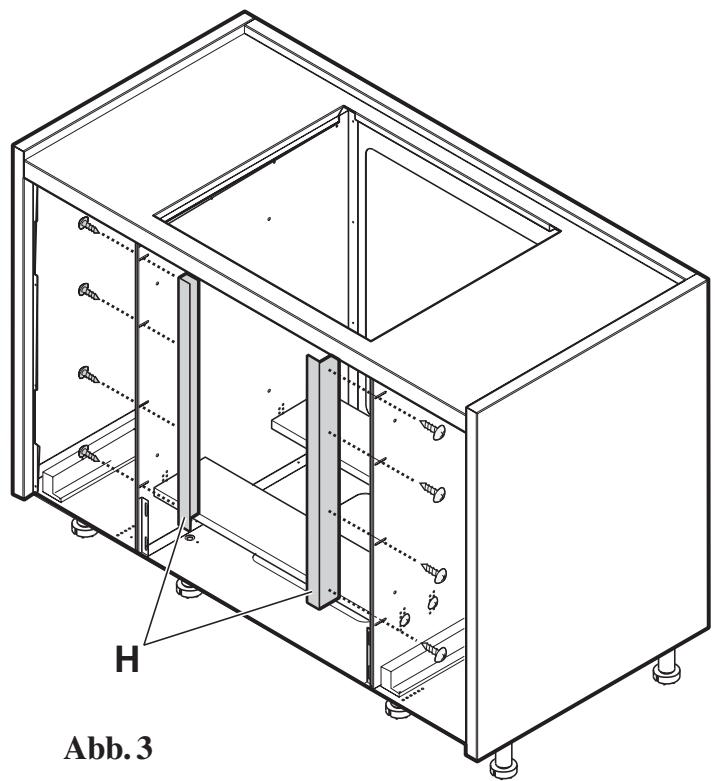 H

Abb. 3