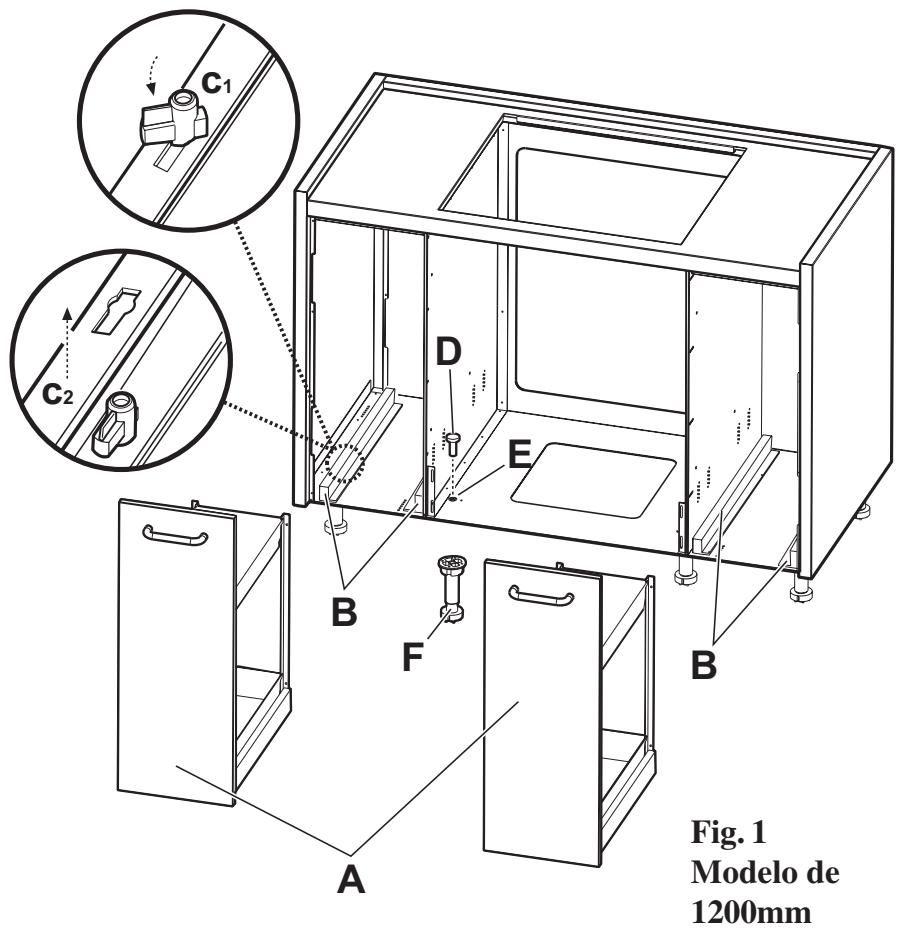 $C_1$

$C_2$

D

E

B

F

B

A

Fig. 1
Modelo de
1200mm