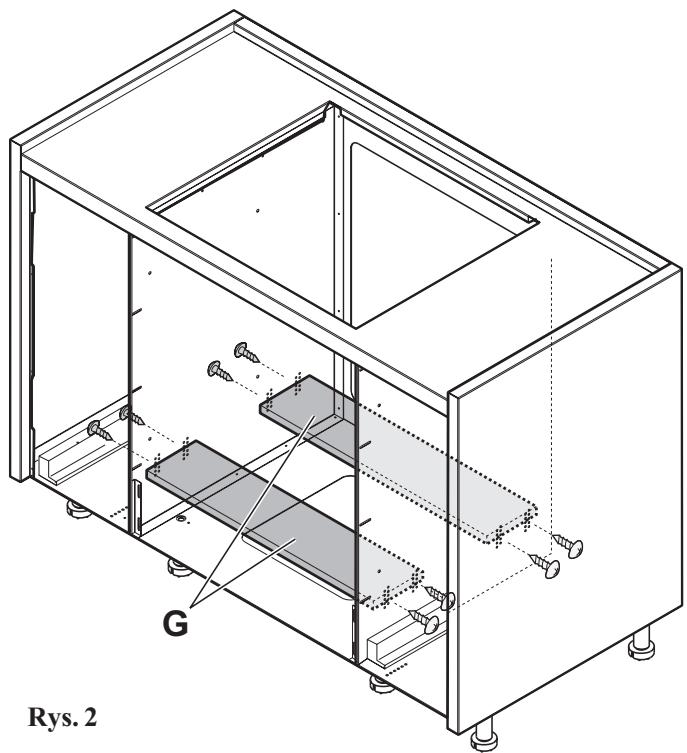 G

Rys. 2