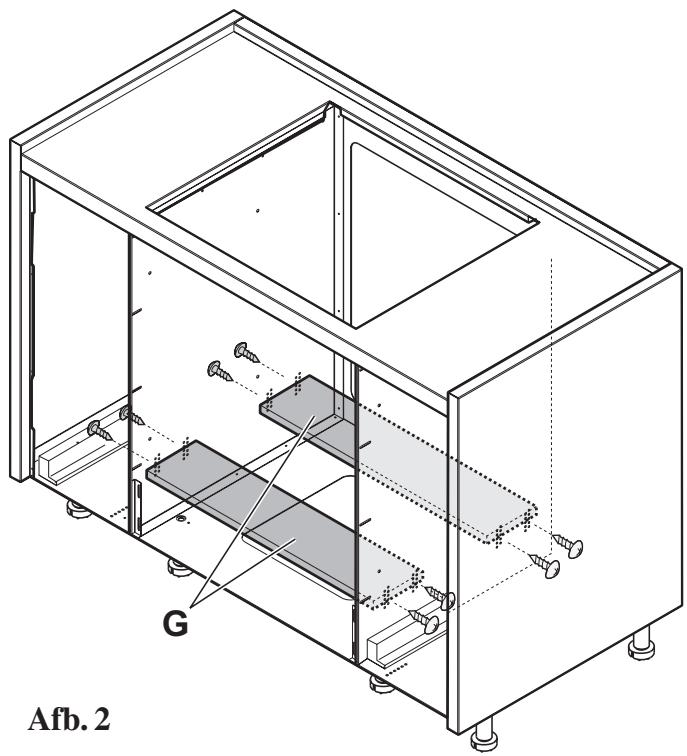 G

Afb. 2